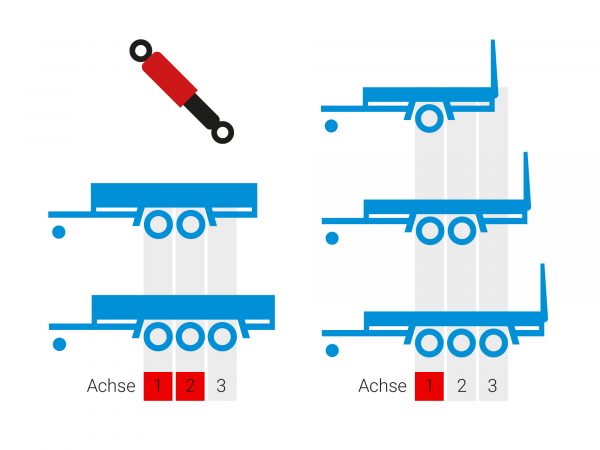 Achse 1 2 3

Achse 1 2 3