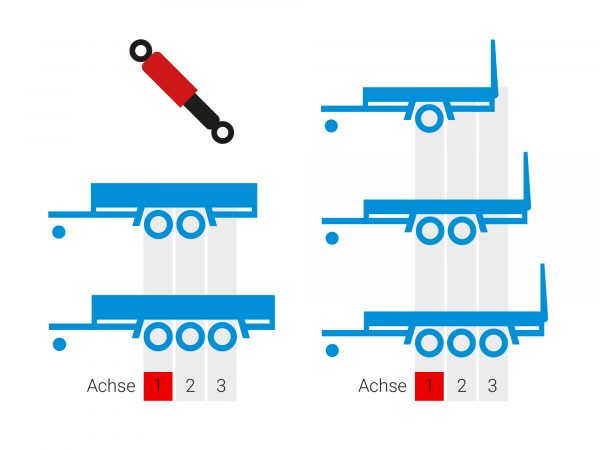 Achse 1 2 3

Achse 1 2 3